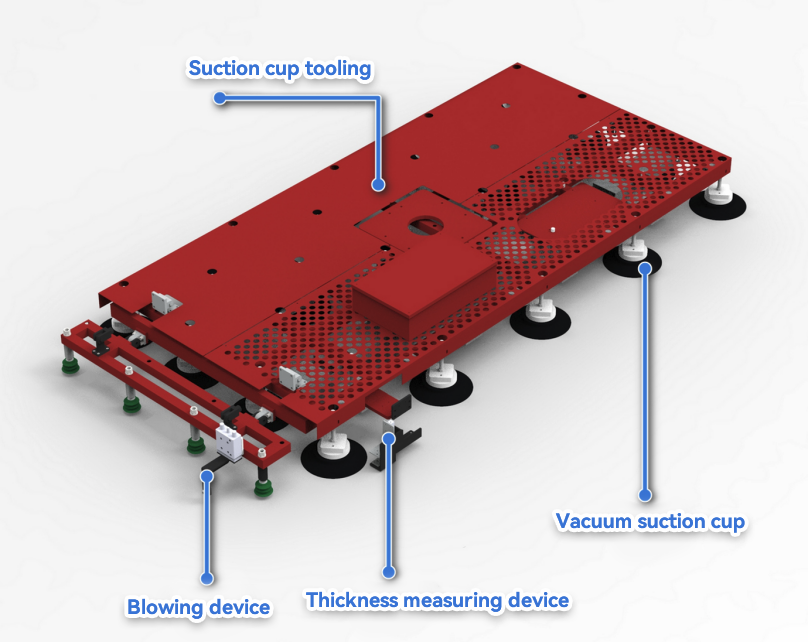 Suction cup tooling

Vacuum suction cup

Blowing device

Thickness measuring device